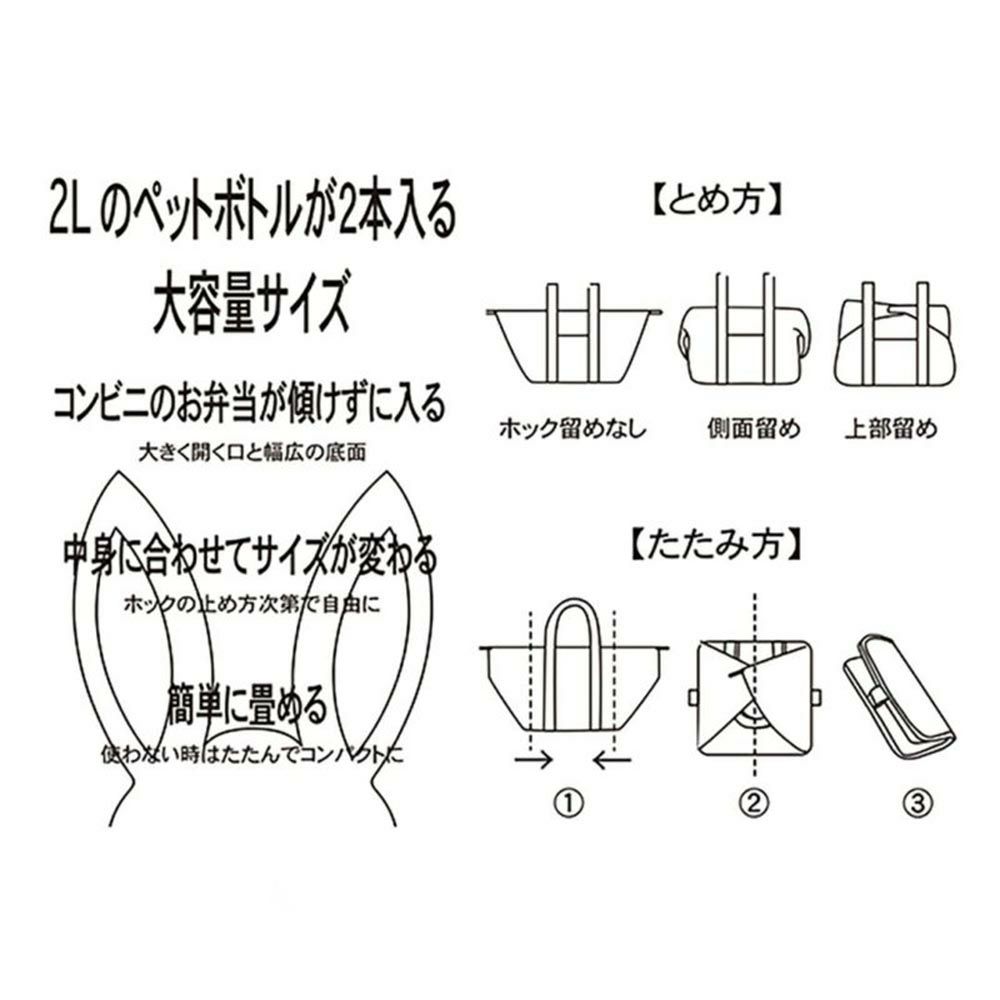 2L のペットボトルが2本入る
大容量サイズ

コンビニのお弁当が傾けずに入る
大きく開く口と幅広の底面

中身に合わせてサイズが変わる
ホックの止め方次第で自由に

簡単に畳める
使わない時はたたんでコンパクトに

【とめ方】

ホック留めなし　側面留め　上部留め

【たたみ方】

①　②　③